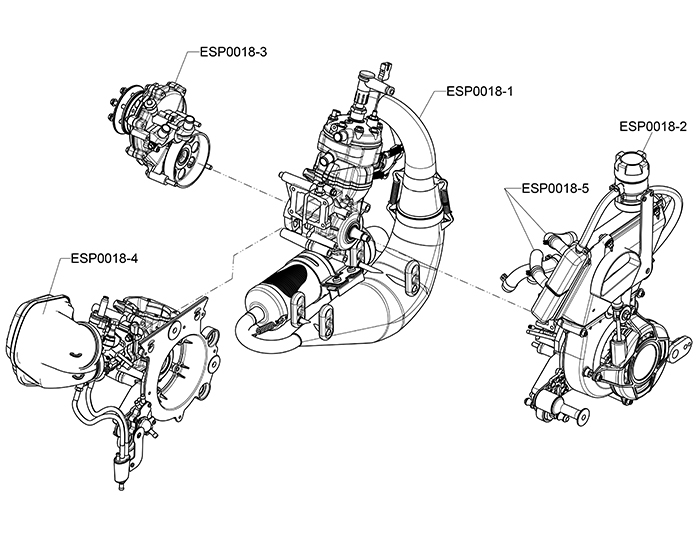 ESP0018-3
ESP0018-1
ESP0018-2
ESP0018-5
ESP0018-4