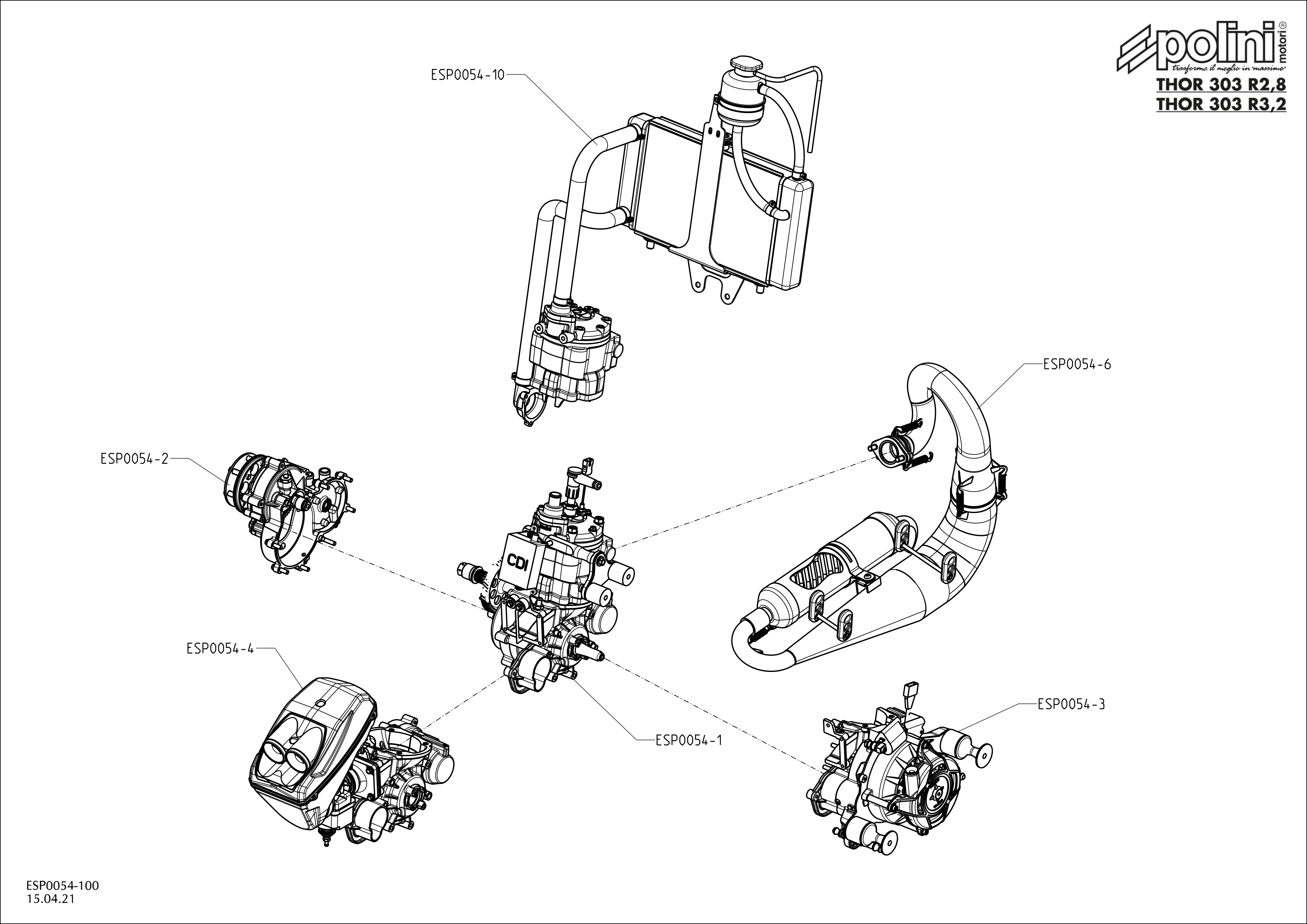 polini motori®
trasforma il meglio in massimo

THOR 303 R2,8
THOR 303 R3,2

ESP0054-10

ESP0054-6

ESP0054-2

CDI

ESP0054-4

ESP0054-1

ESP0054-3

ESP0054-100
15.04.21